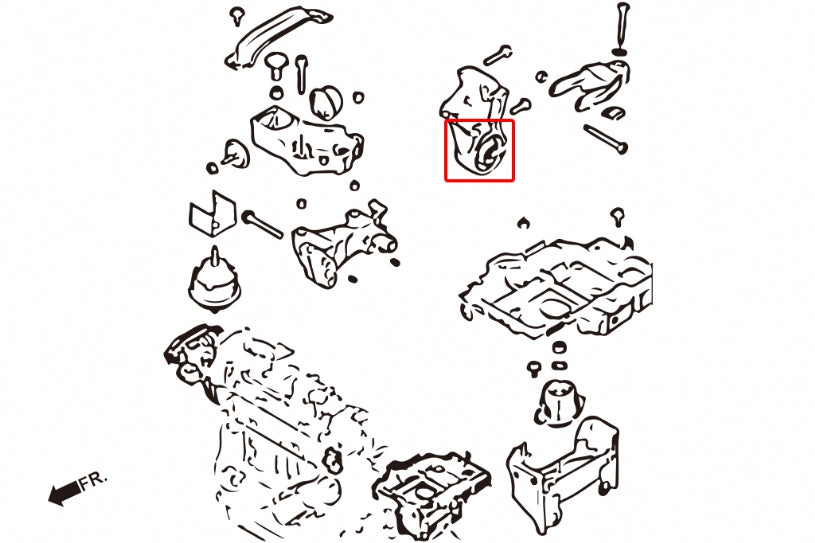 FR.