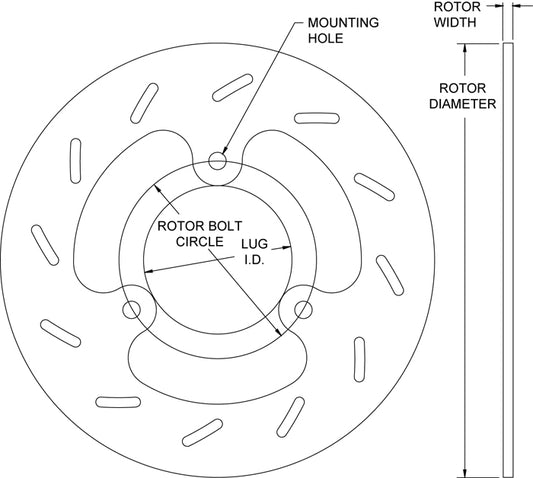 MOUNTING HOLE

ROTOR WIDTH

ROTOR DIAMETER

ROTOR BOLT CIRCLE

LUG I.D.