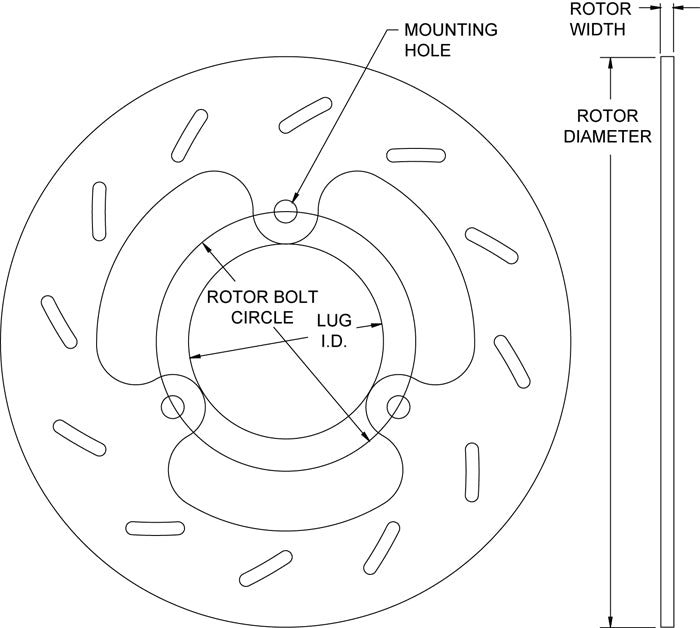 MOUNTING HOLE

ROTOR WIDTH

ROTOR DIAMETER

ROTOR BOLT CIRCLE

LUG I.D.