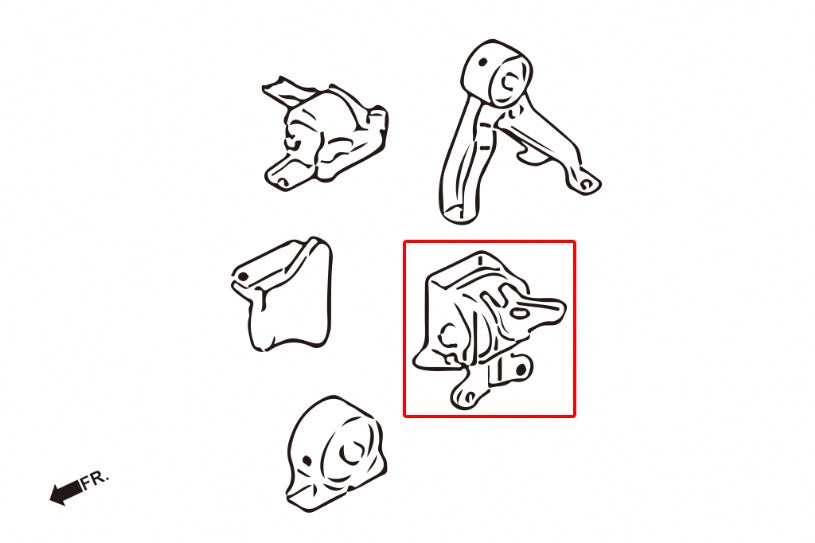 FR.