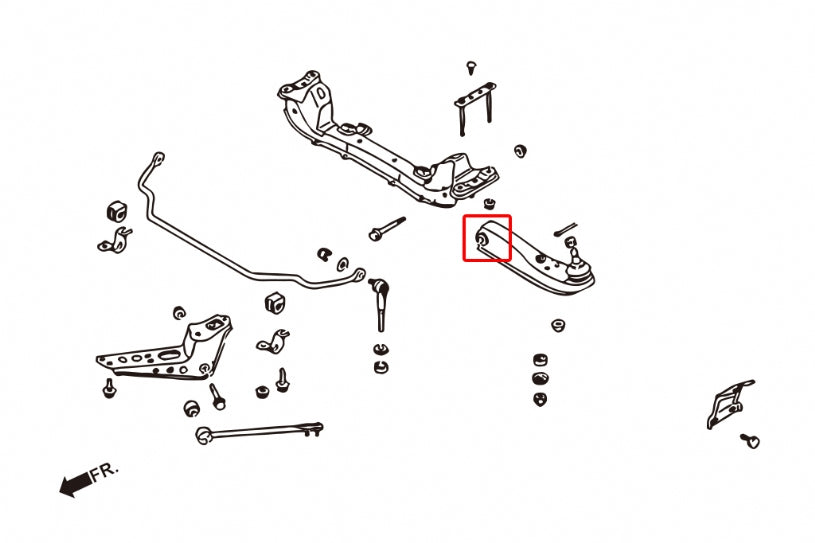 FR.