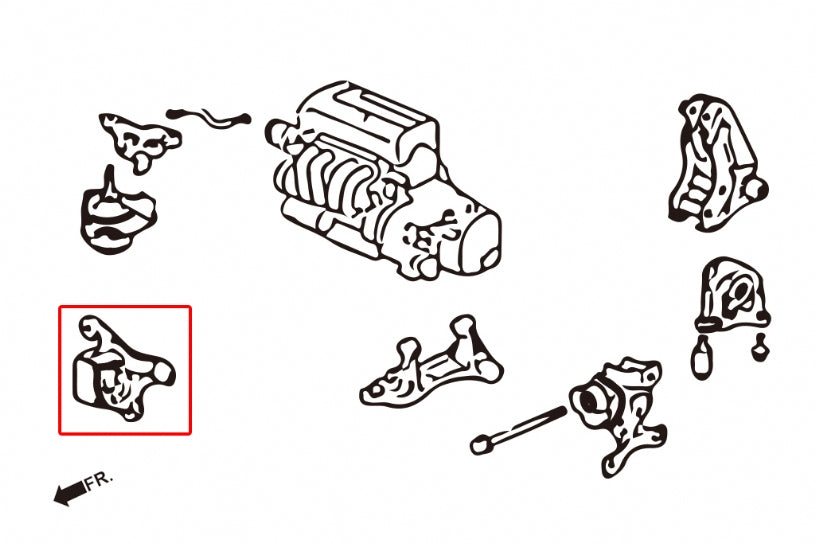 FR.