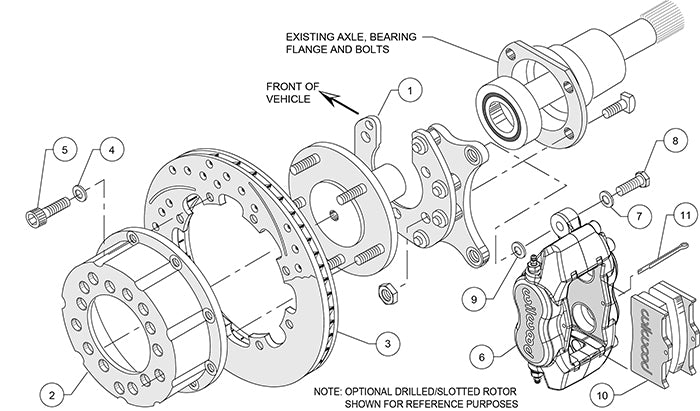 EXISTING AXLE, BEARING FLANGE AND BOLTS

FRONT OF VEHICLE

1

5

4

8

7

11

9

3

6

2

10

wilwood

wilwood

NOTE: OPTIONAL DRILLED/SLOTTED ROTOR SHOWN FOR REFERENCE PURPOSES