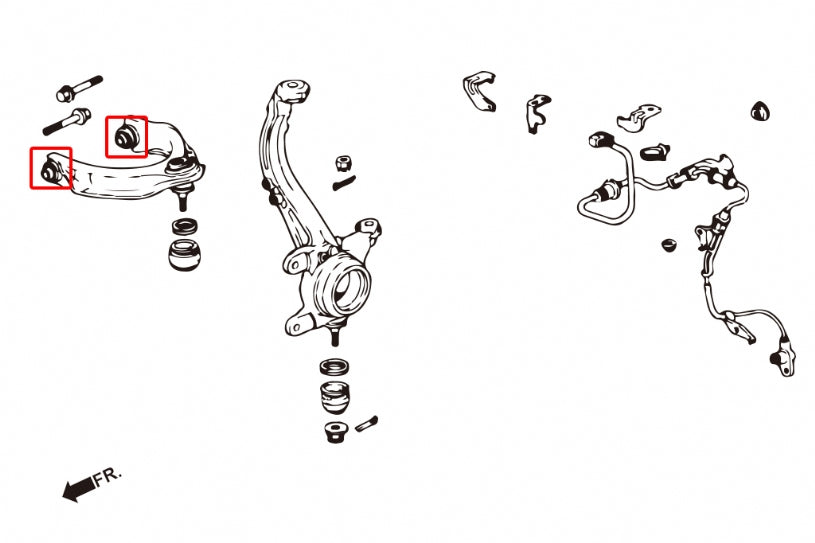 FR.