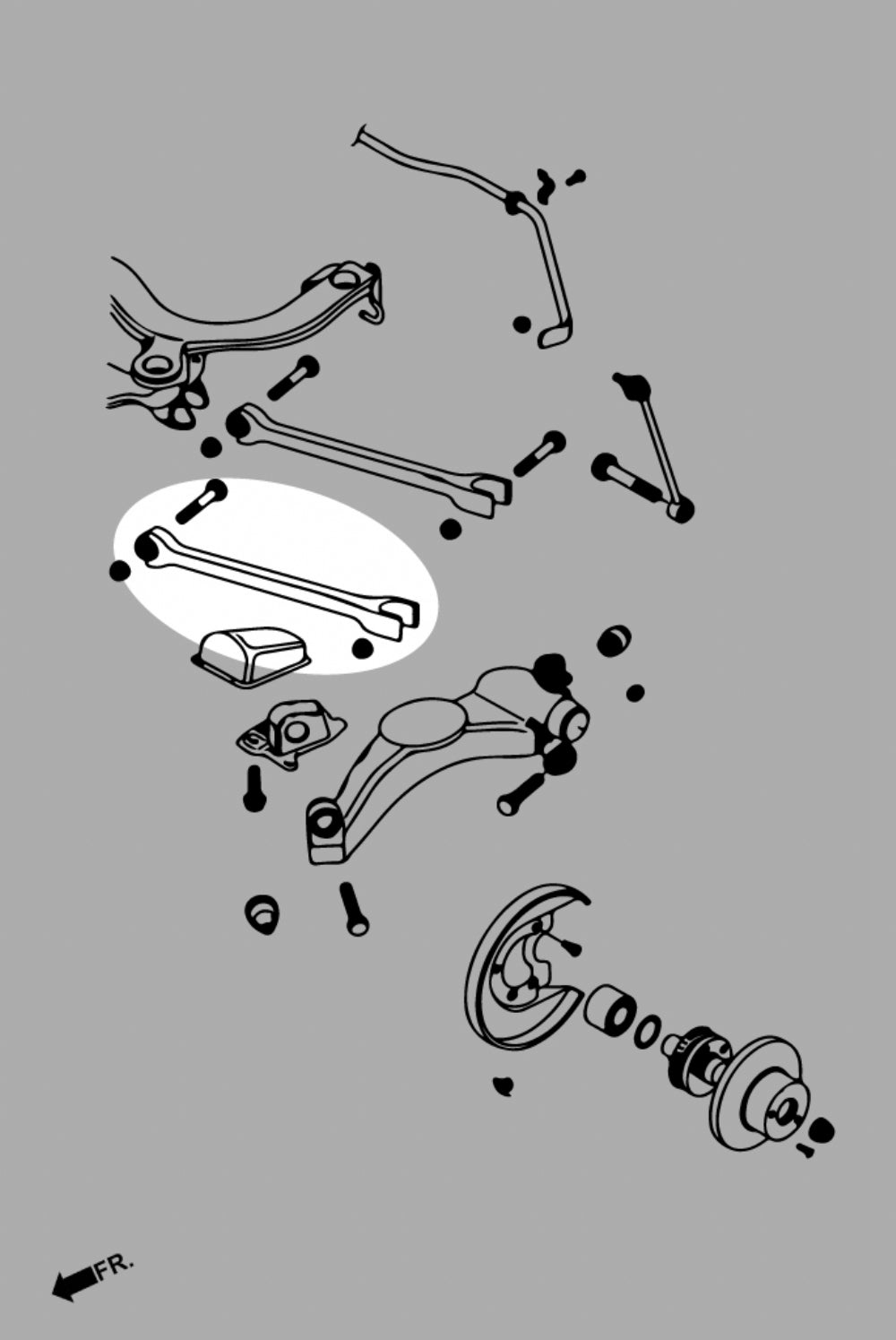 FR.