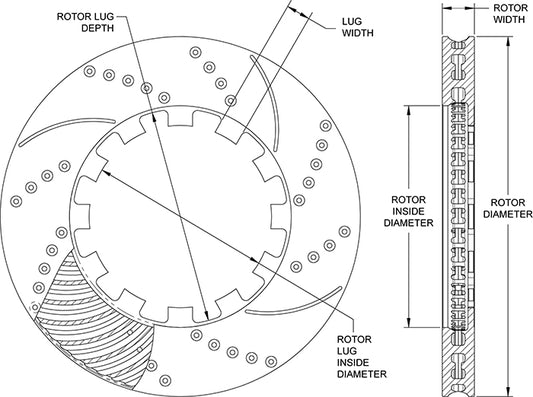 ROTOR LUG DEPTH

LUG WIDTH

ROTOR WIDTH

ROTOR INSIDE DIAMETER

ROTOR DIAMETER

ROTOR LUG INSIDE DIAMETER