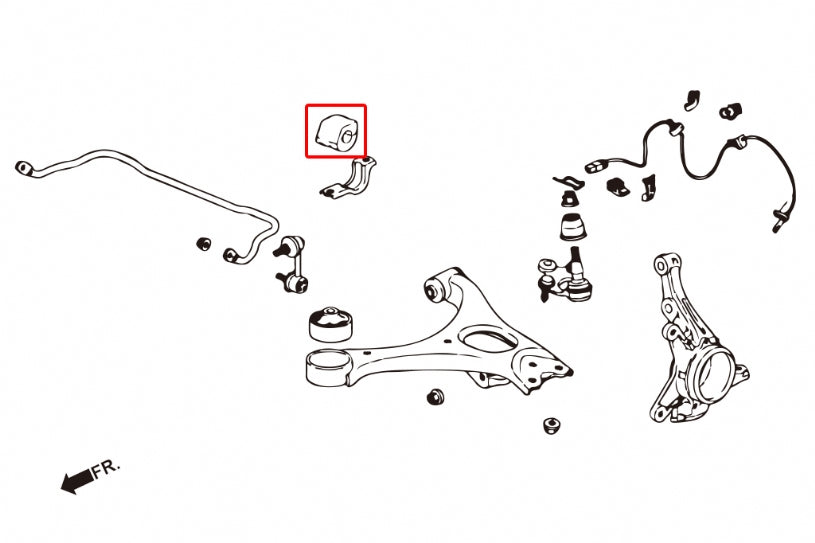 FR.