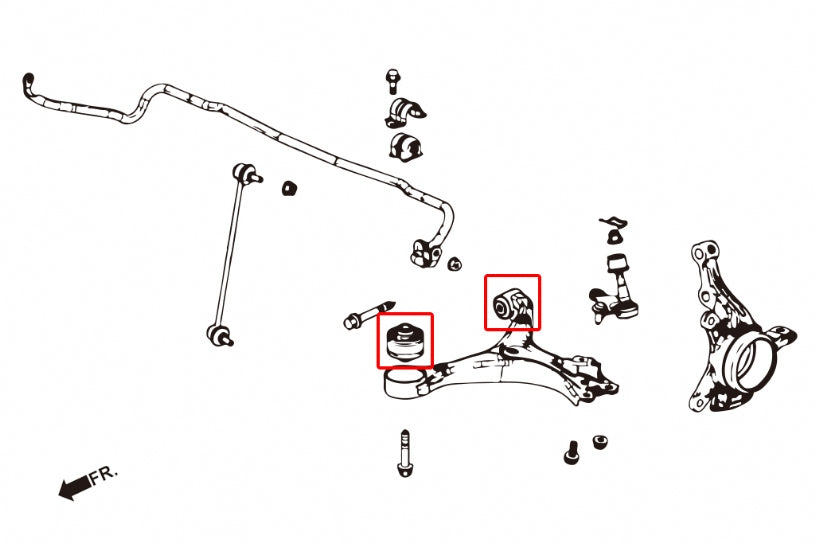 FR.