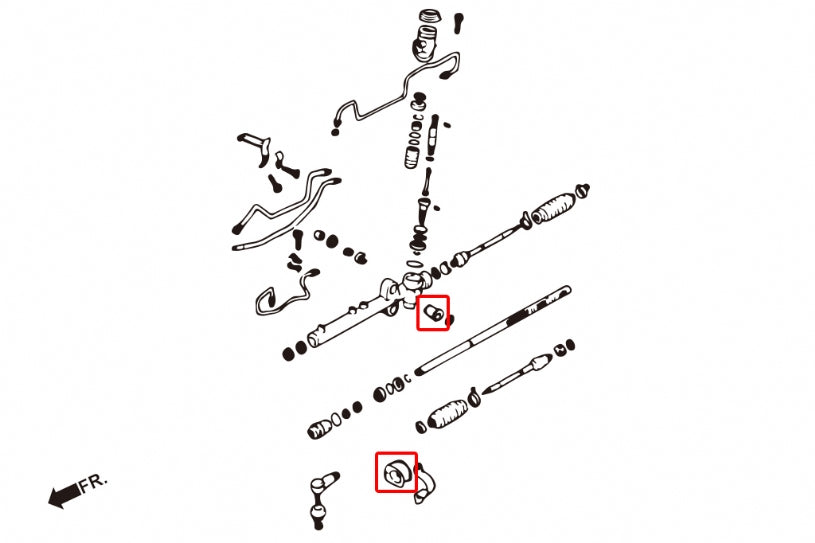 FR.