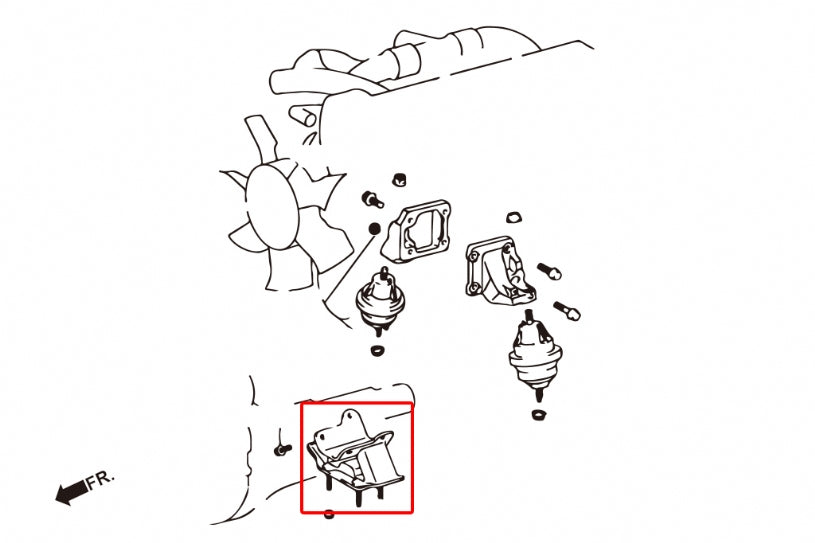 FR.