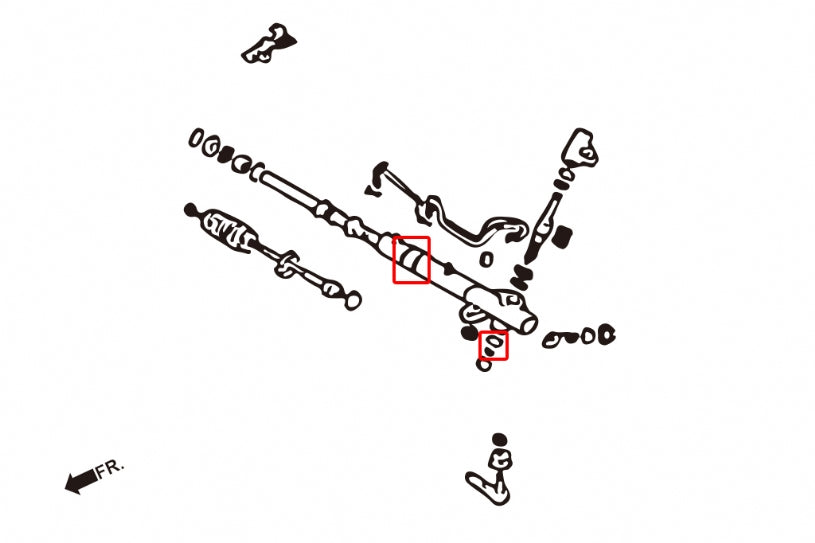 FR.