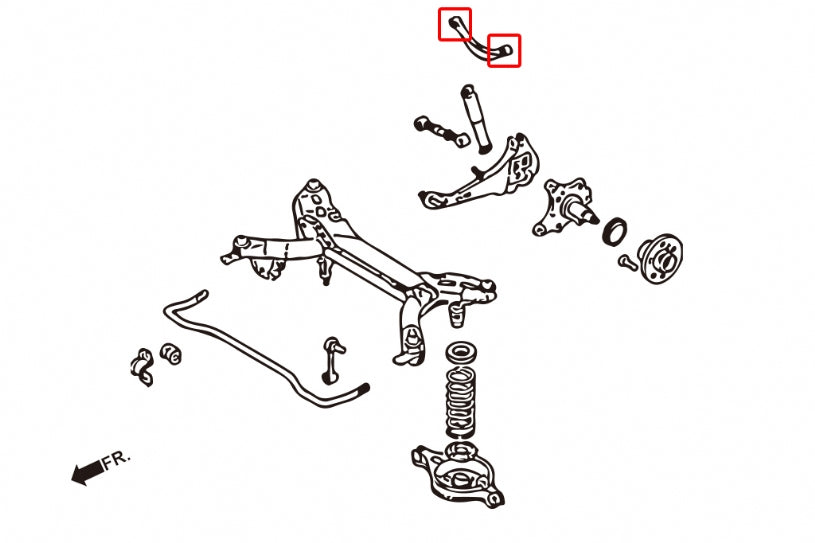 FR.