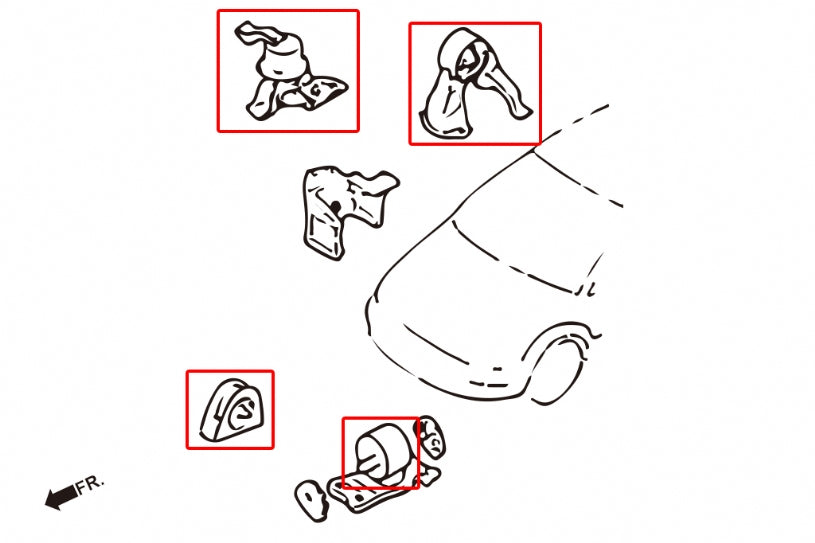 FR.