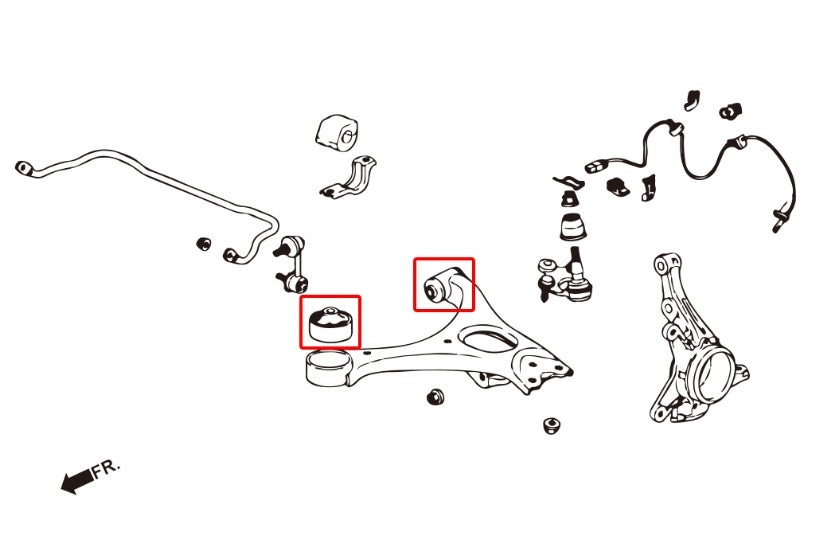 FR.