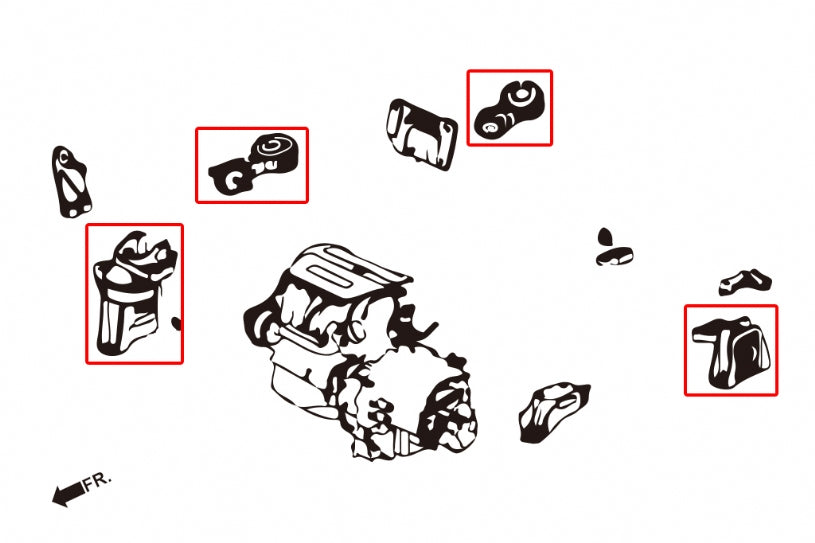 FR.