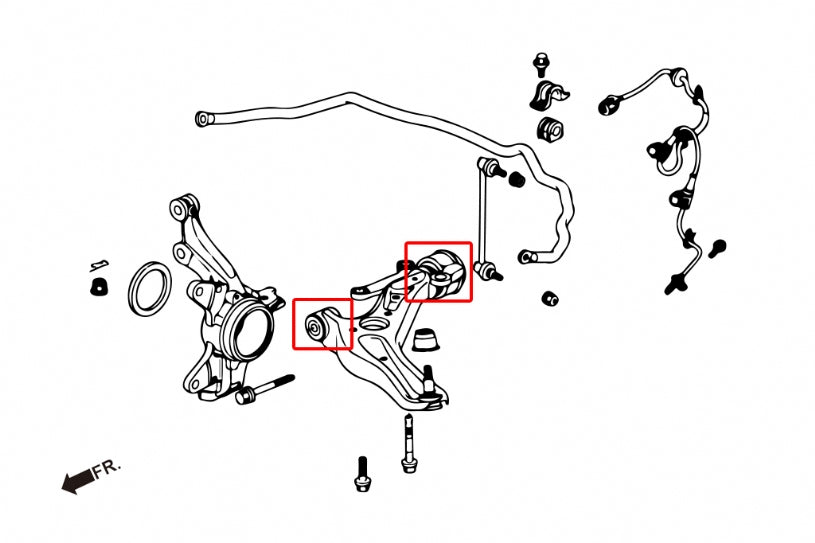 FR.