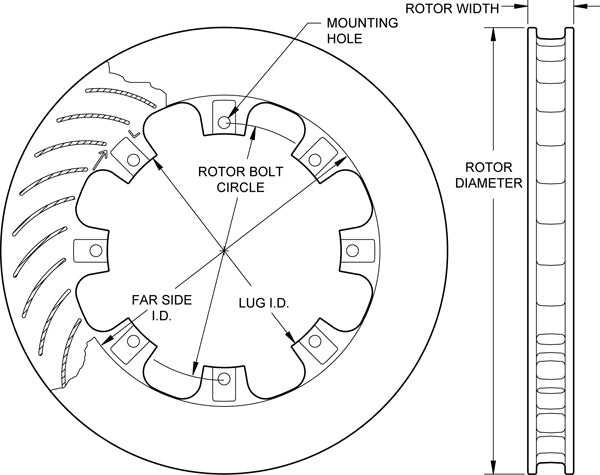 ROTOR WIDTH

MOUNTING HOLE

ROTOR BOLT CIRCLE

ROTOR DIAMETER

FAR SIDE I.D.

LUG I.D.