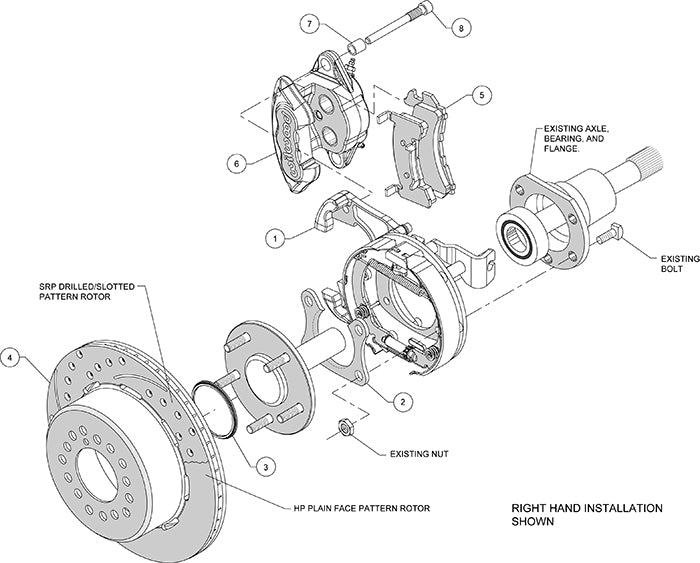 7

8

5

6

wilwood

EXISTING AXLE, BEARING, AND FLANGE.

1

EXISTING BOLT

SRP DRILLED/SLOTTED PATTERN ROTOR

4

2

3

EXISTING NUT

HP PLAIN FACE PATTERN ROTOR

RIGHT HAND INSTALLATION SHOWN