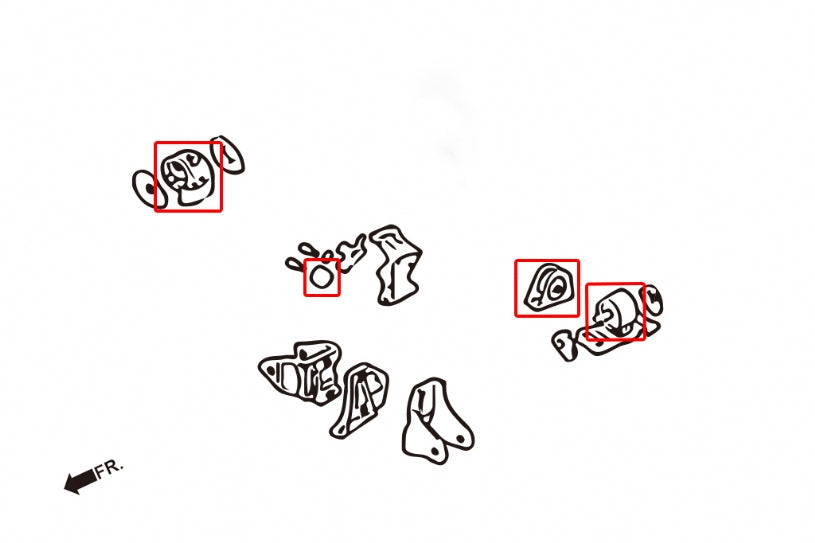 FR.