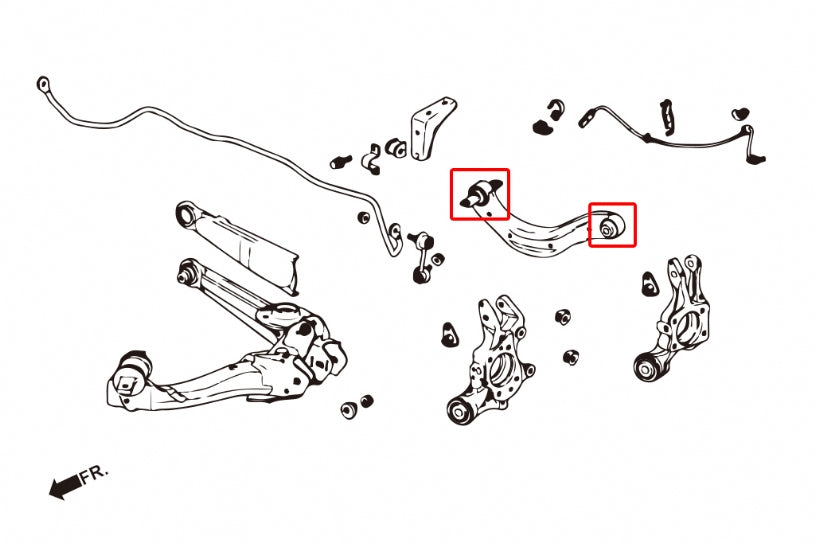 FR.