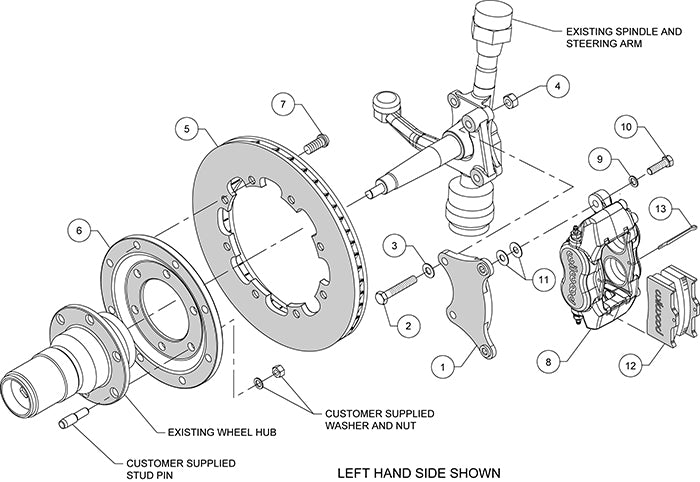 EXISTING SPINDLE AND STEERING ARM

4

7

10

5

9

13

6

3

11

2

1

8

12

wilwood

wilwood

CUSTOMER SUPPLIED WASHER AND NUT

EXISTING WHEEL HUB

CUSTOMER SUPPLIED STUD PIN

LEFT HAND SIDE SHOWN