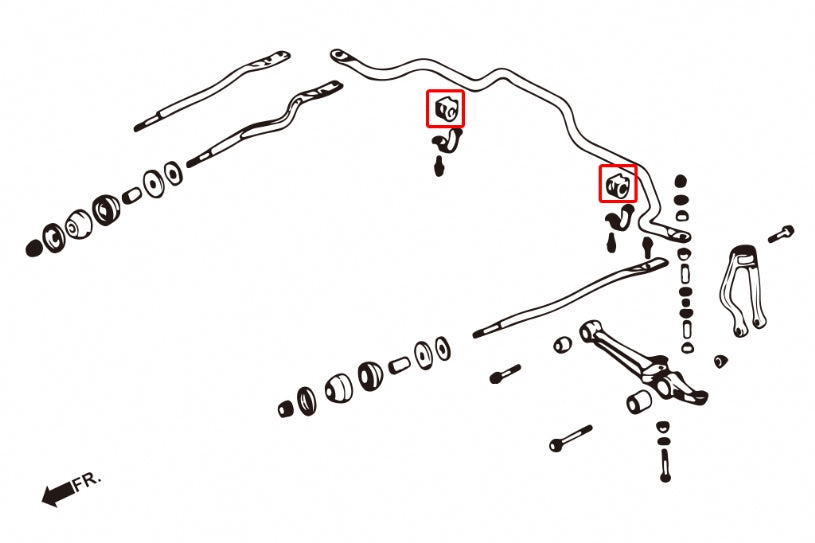 FR.