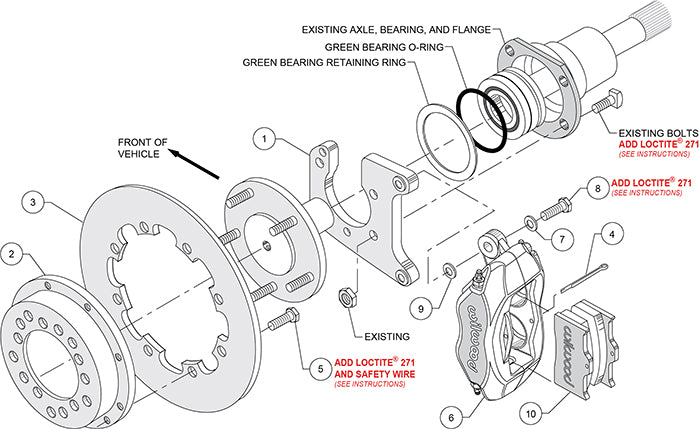 EXISTING AXLE, BEARING, AND FLANGE
GREEN BEARING O-RING
GREEN BEARING RETAINING RING

FRONT OF VEHICLE

1

3

2

EXISTING BOLTS
ADD LOCTITE® 271
(SEE INSTRUCTIONS)

8
ADD LOCTITE® 271
(SEE INSTRUCTIONS)

7

4

9

EXISTING

5
ADD LOCTITE® 271
AND SAFETY WIRE
(SEE INSTRUCTIONS)

wilwood

wilwood

6

10