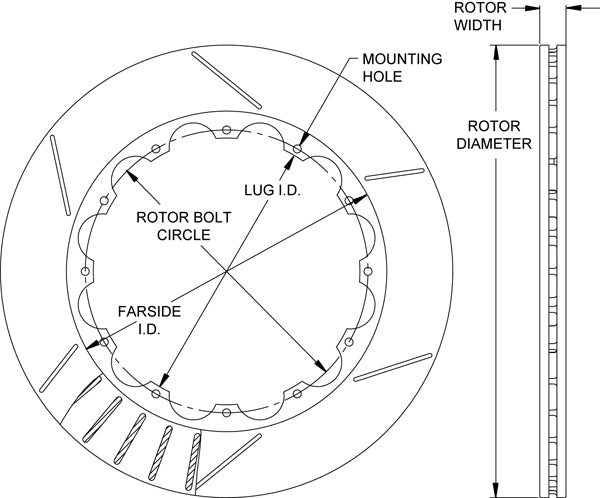 ROTOR WIDTH

MOUNTING HOLE

ROTOR DIAMETER

LUG I.D.

ROTOR BOLT CIRCLE

FARSIDE I.D.