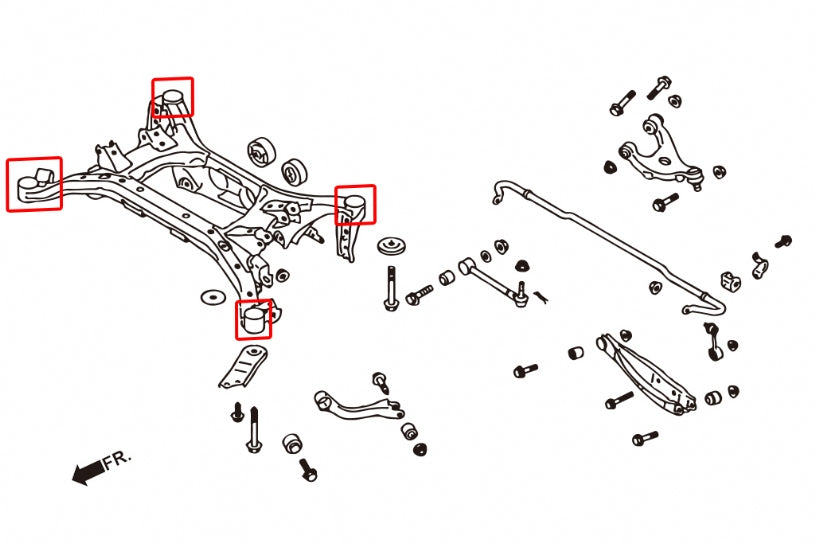 FR.