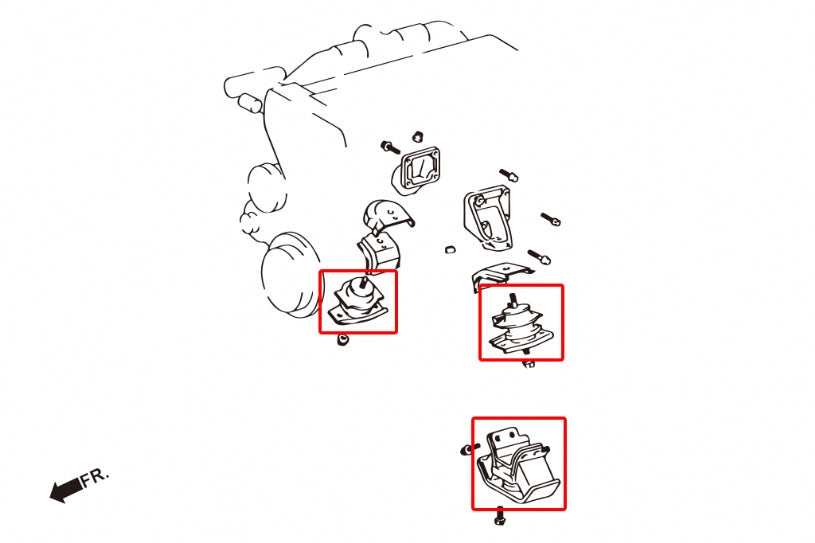 FR.