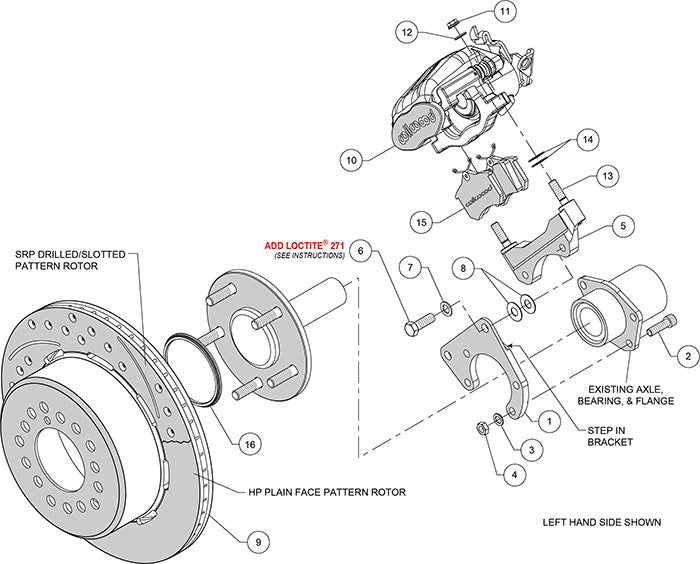 11

12

wilwood

10

14

13

wilwood

15

5

SRP DRILLED/SLOTTED PATTERN ROTOR

ADD LOCTITE® 271
(SEE INSTRUCTIONS)

6

7

8

2

EXISTING AXLE, BEARING, & FLANGE

1

STEP IN BRACKET

3

4

16

HP PLAIN FACE PATTERN ROTOR

9

LEFT HAND SIDE SHOWN