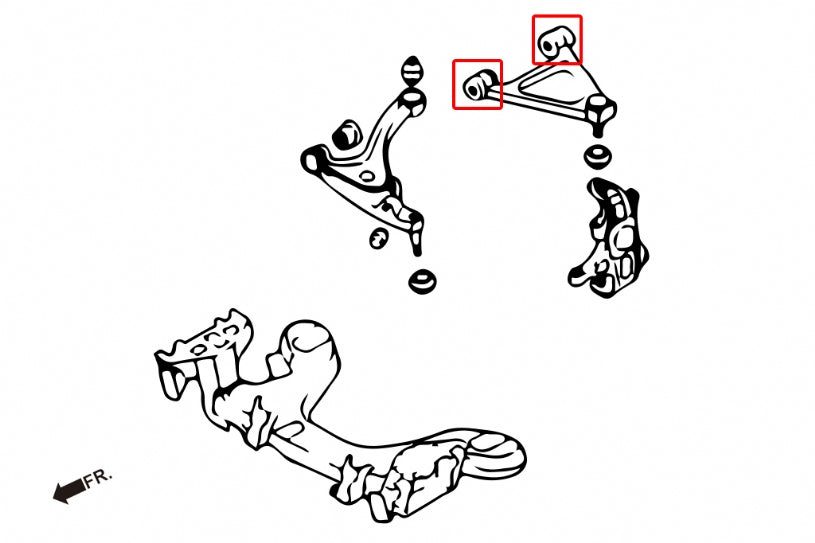 FR.