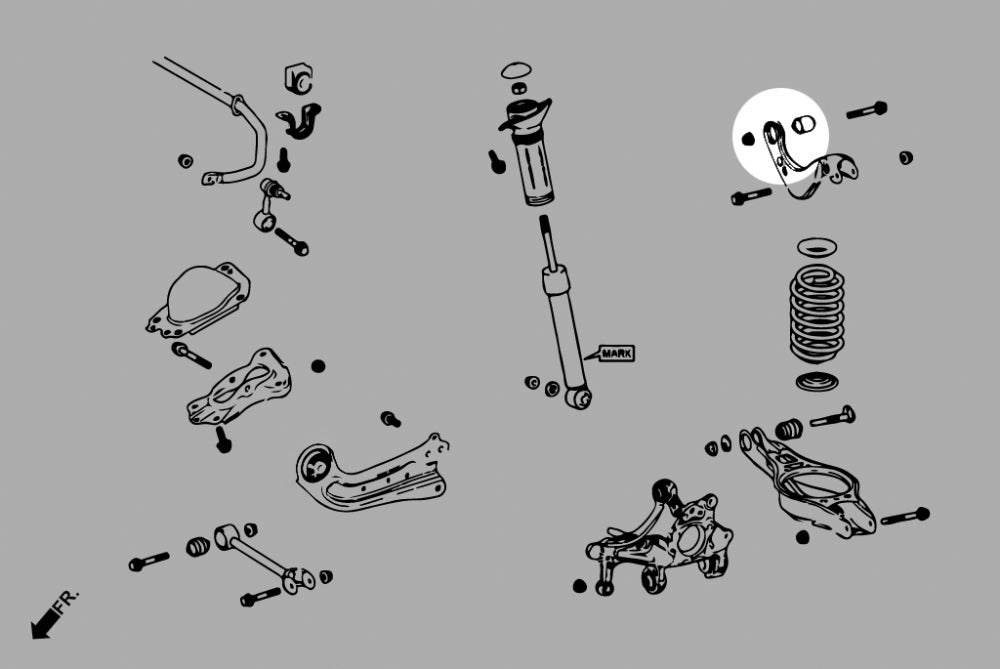 MARK

FR.