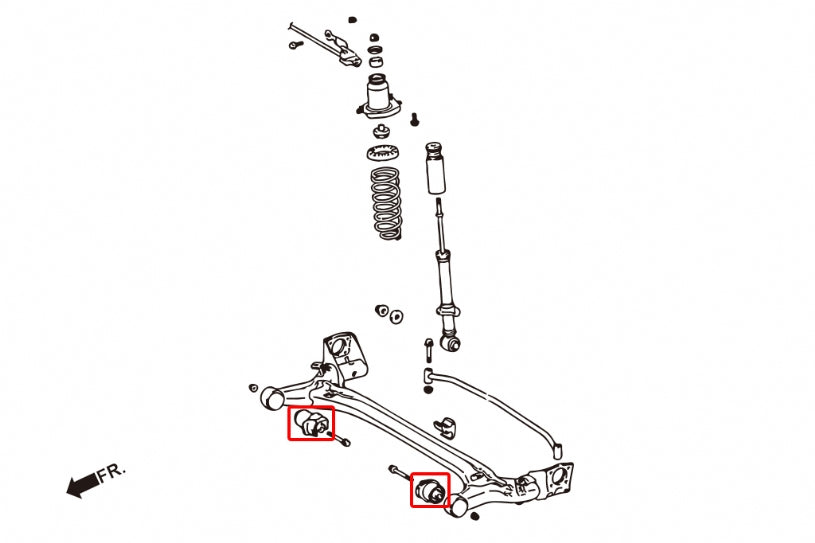 FR.