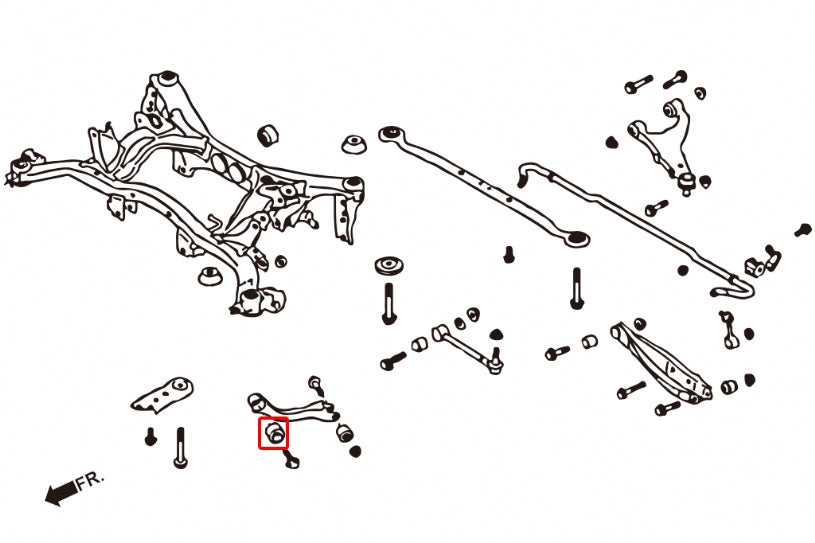 FR.