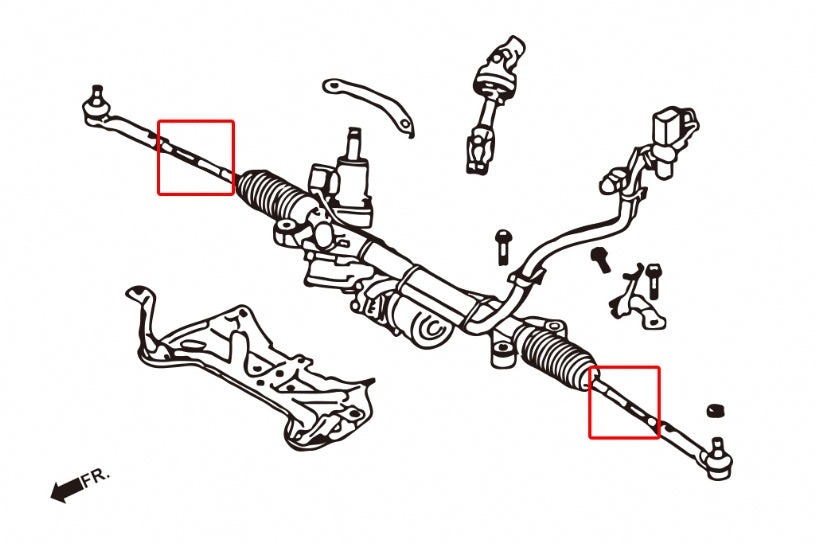 FR.