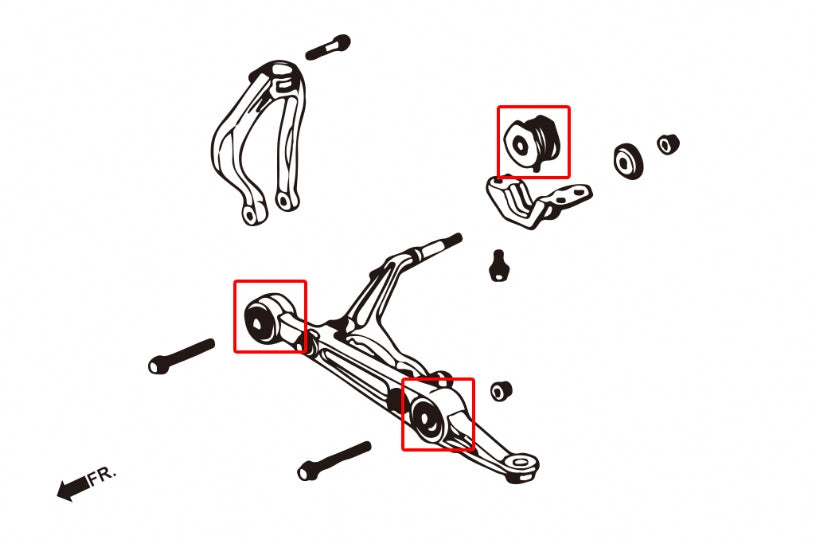 FR.