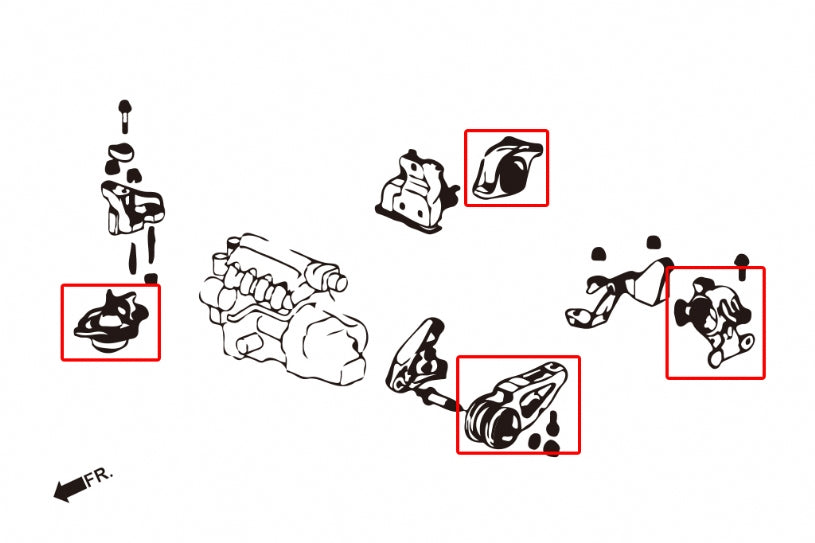 FR.