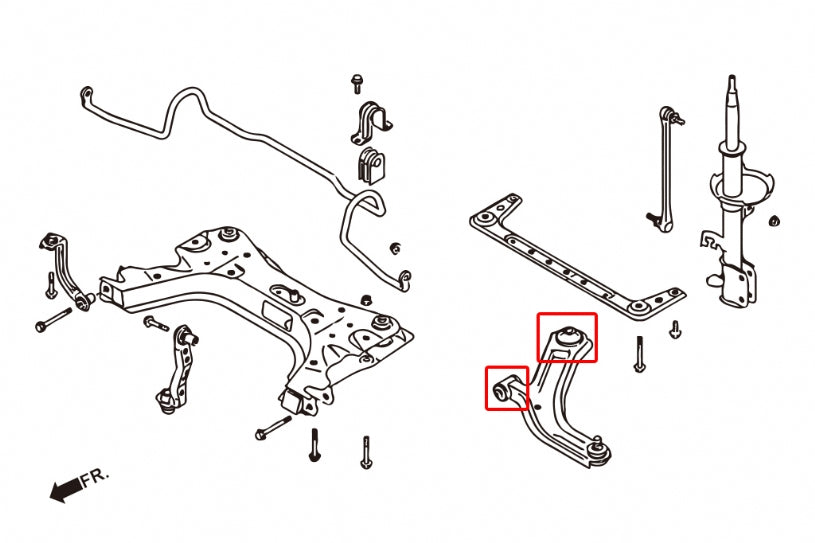 FR.