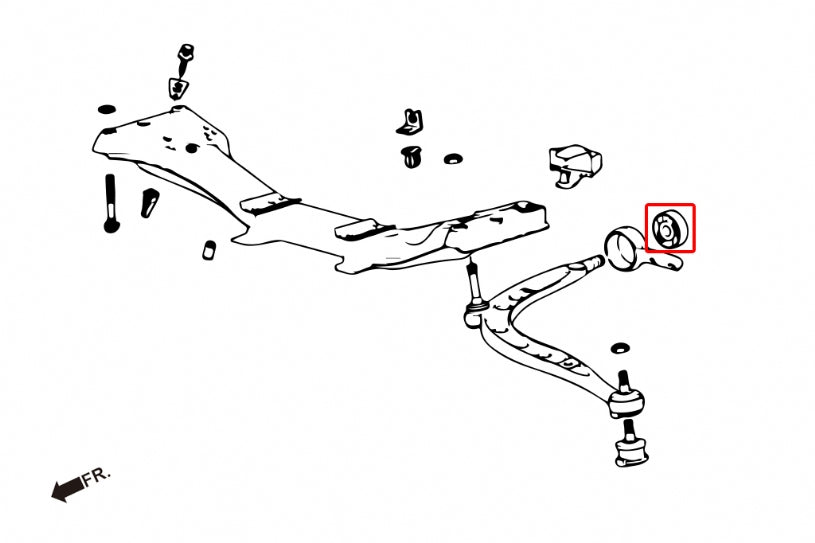 FR.