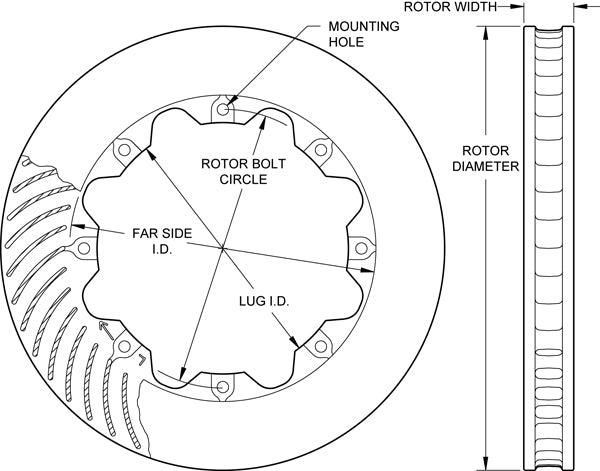 ROTOR WIDTH

MOUNTING HOLE

ROTOR BOLT CIRCLE

ROTOR DIAMETER

FAR SIDE I.D.

LUG I.D.