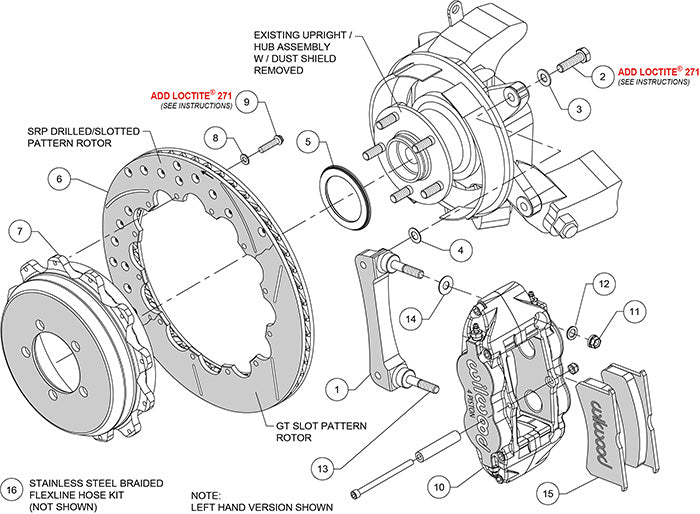 EXISTING UPRIGHT / HUB ASSEMBLY W / DUST SHIELD REMOVED

2 ADD LOCTITE® 271 (SEE INSTRUCTIONS)

3

ADD LOCTITE® 271 (SEE INSTRUCTIONS)

9

SRP DRILLED/SLOTTED PATTERN ROTOR

8

5

6

7

4

12

11

14

wilwood 4 PISTON

wilwood

1

GT SLOT PATTERN ROTOR

13

10

15

16 STAINLESS STEEL BRAIDED FLEXLINE HOSE KIT (NOT SHOWN)

NOTE: LEFT HAND VERSION SHOWN