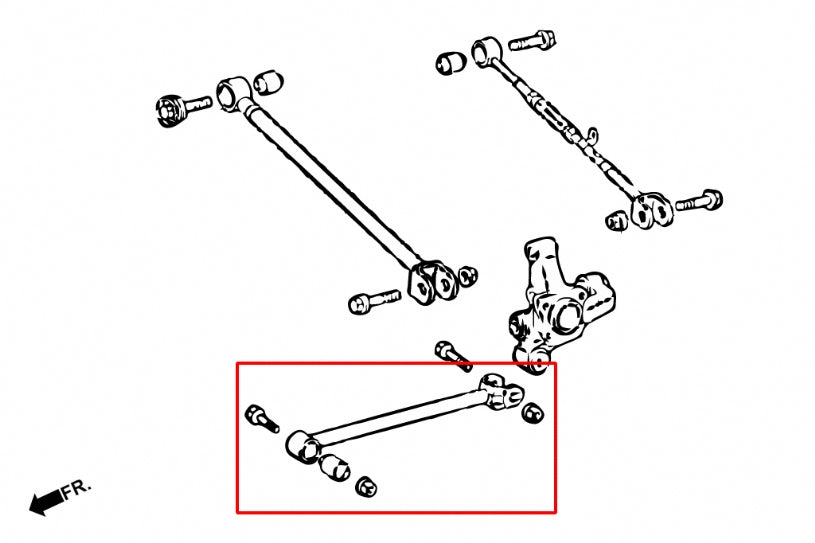 FR.