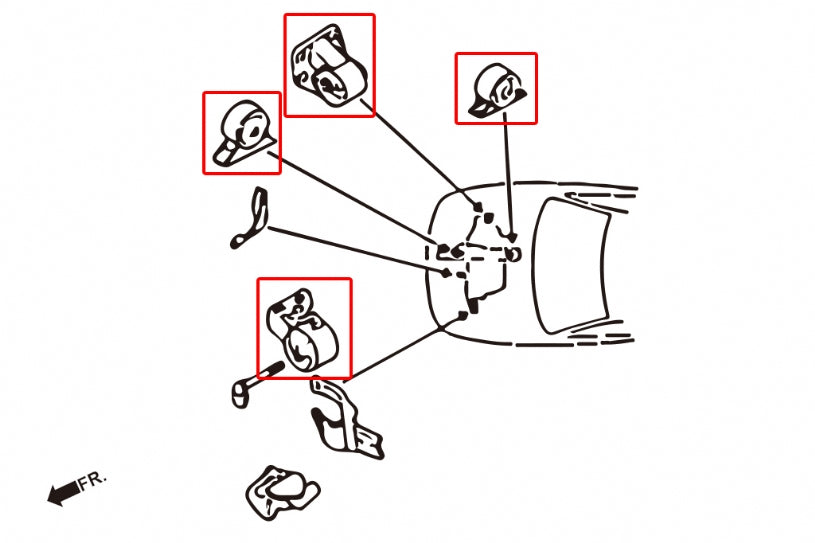 FR.