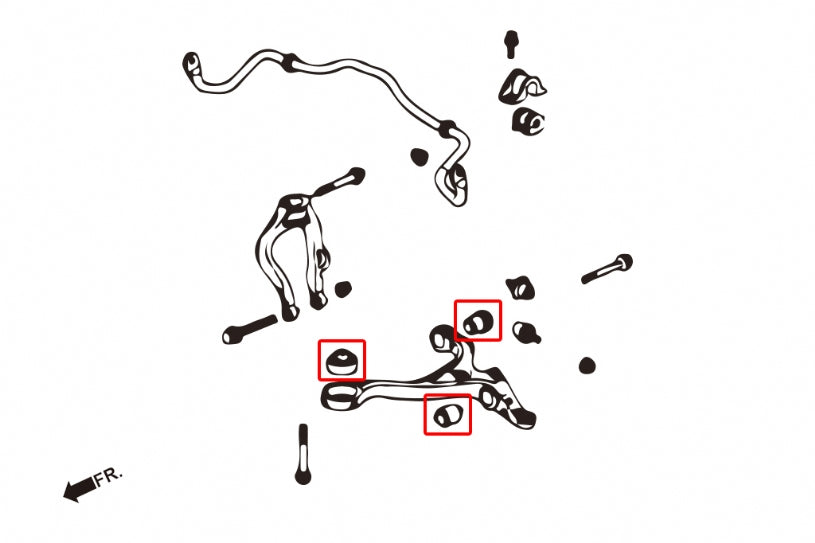 FR.