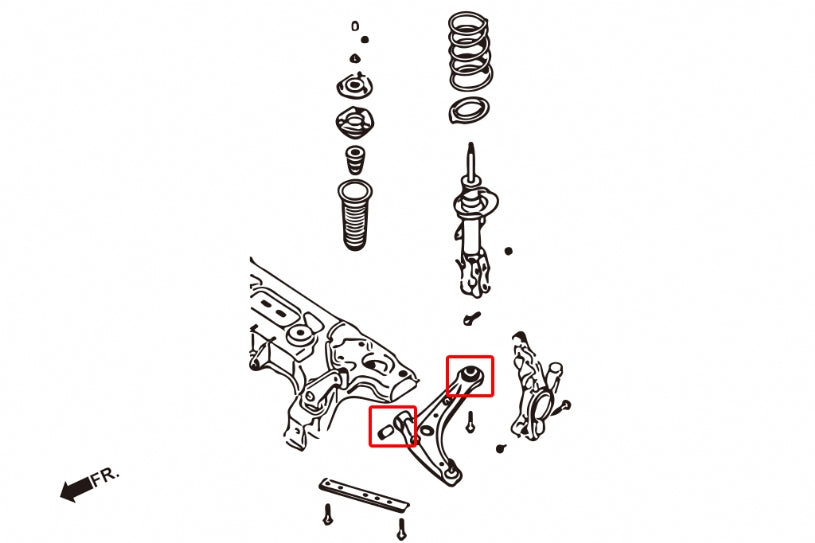 FR.