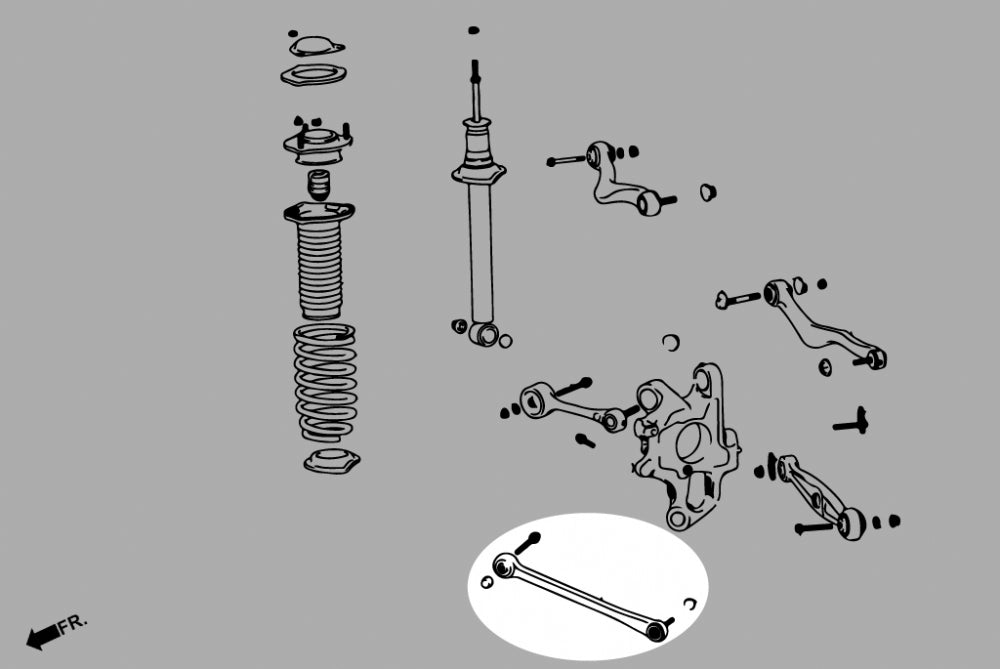 FR.