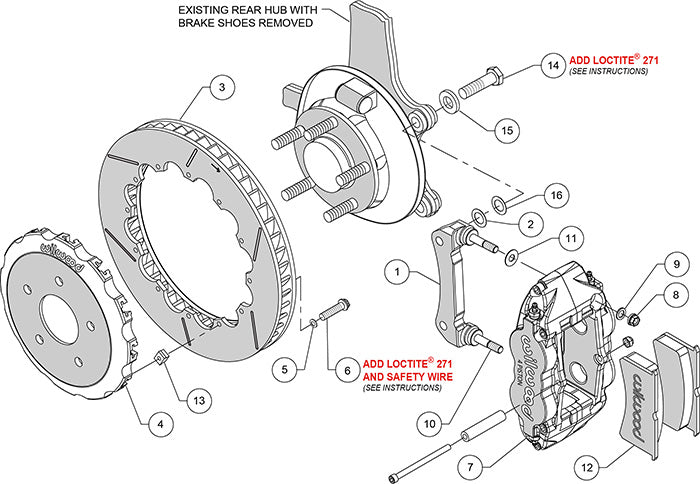 EXISTING REAR HUB WITH BRAKE SHOES REMOVED

14 ADD LOCTITE® 271 (SEE INSTRUCTIONS)

3

15

16

2

11

1

9

8

wilwood

wilwood 4 PISTON

wilwood

5

6 ADD LOCTITE® 271 AND SAFETY WIRE (SEE INSTRUCTIONS)

13

4

10

7

12