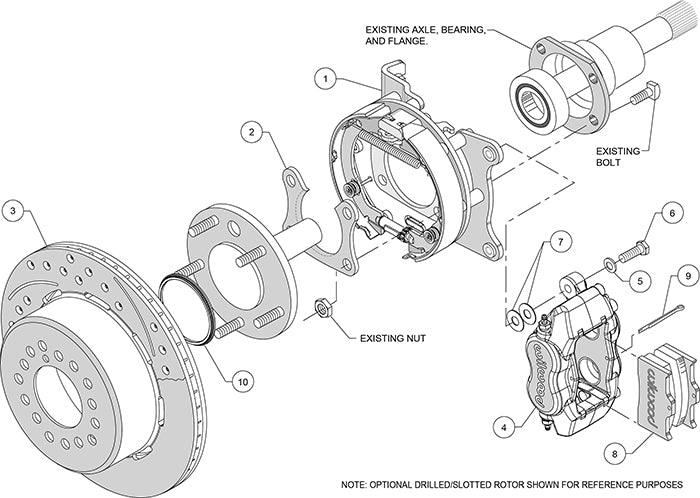 EXISTING AXLE, BEARING, AND FLANGE.

1

2

3

EXISTING BOLT

6

7

5

9

EXISTING NUT

10

wilwood

wilwood

4

8

NOTE: OPTIONAL DRILLED/SLOTTED ROTOR SHOWN FOR REFERENCE PURPOSES