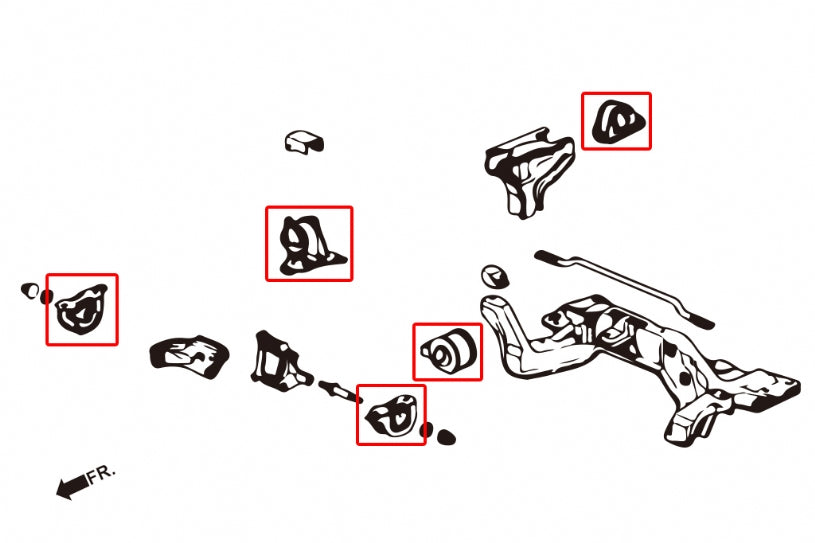 FR.